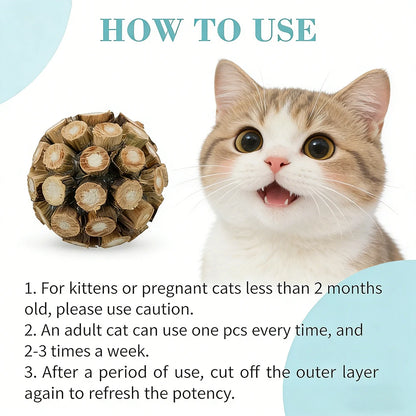 HOW TO USE

1. For kittens or pregnant cats less than 2 months old, please use caution.
2. An adult cat can use one pcs every time, and 2-3 times a week.
3. After a period of use, cut off the outer layer again to refresh the potency.